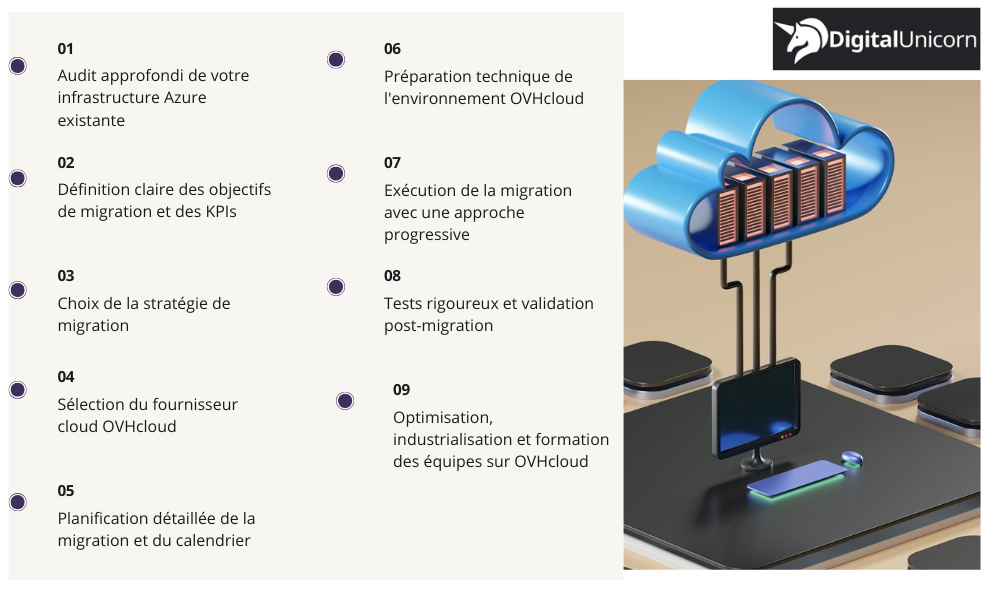 01
Audit approfondi de votre infrastructure Azure existante

02
Définition claire des objectifs de migration et des KPIs

03
Choix de la stratégie de migration

04
Sélection du fournisseur cloud OVHcloud

05
Planification détaillée de la migration et du calendrier

06
Préparation technique de l'environnement OVHcloud

07
Exécution de la migration avec une approche progressive

08
Tests rigoureux et validation post-migration

09
Optimisation, industrialisation et formation des équipes sur OVHcloud

DigitalUnicorn