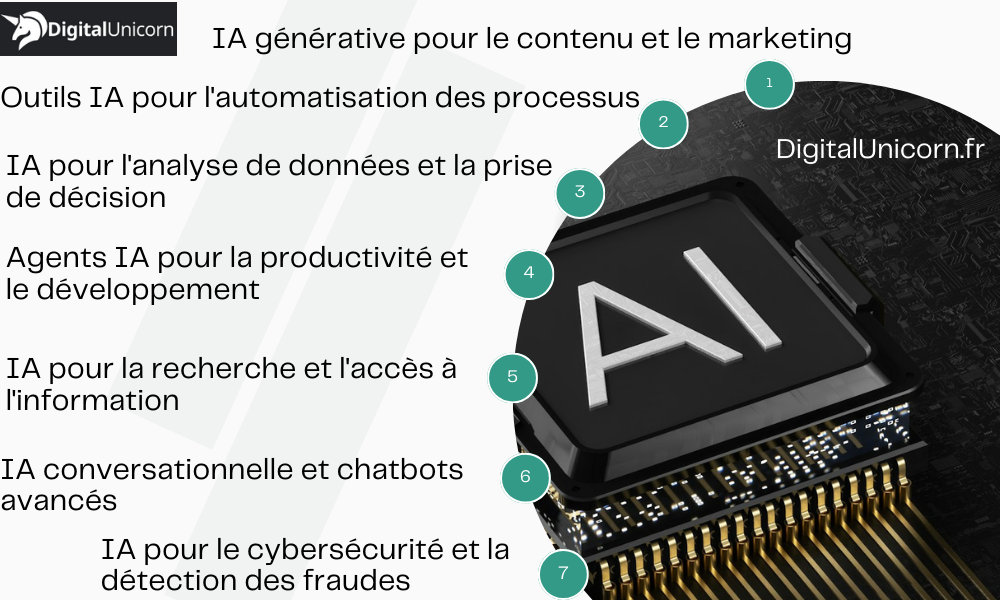 DigitalUnicorn

IA générative pour le contenu et le marketing

1

Outils IA pour l'automatisation des processus

2

DigitalUnicorn.fr

IA pour l'analyse de données et la prise de décision

3

Agents IA pour la productivité et le développement

4

AI

IA pour la recherche et l'accès à l'information

5

IA conversationnelle et chatbots avancés

6

IA pour le cybersécurité et la détection des fraudes

7